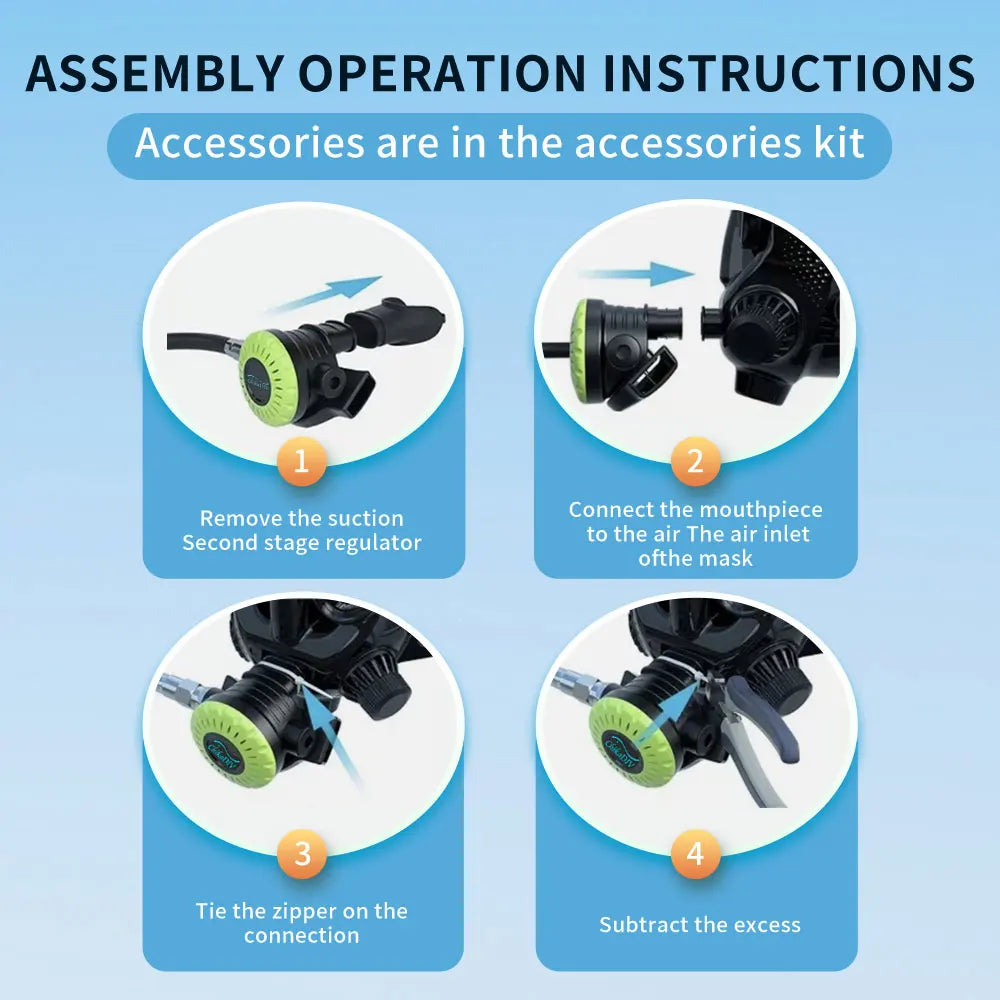 ASSEMBLY OPERATION INSTRUCTIONS

Accessories are in the accessories kit

1

Remove the suction Second stage regulator

2

Connect the mouthpiece to the air The air inlet ofthe mask

3

Tie the zipper on the connection

4

Subtract the excess